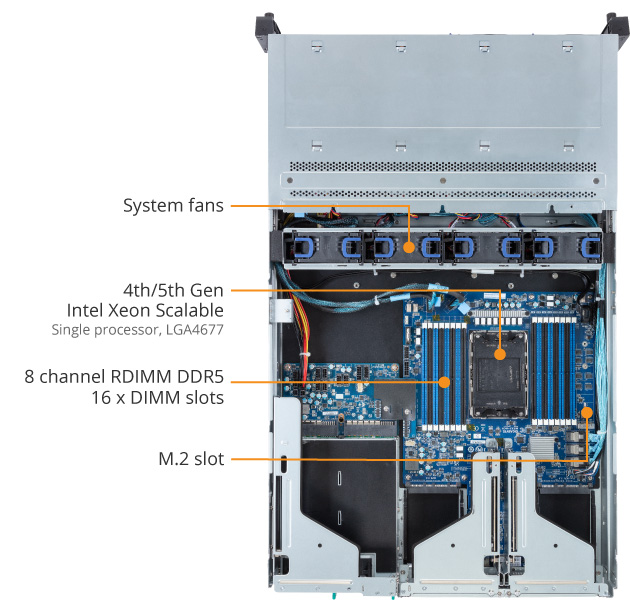 System fans

4th/5th Gen
Intel Xeon Scalable
Single processor, LGA4677

8 channel RDIMM DDR5
16 x DIMM slots

M.2 slot