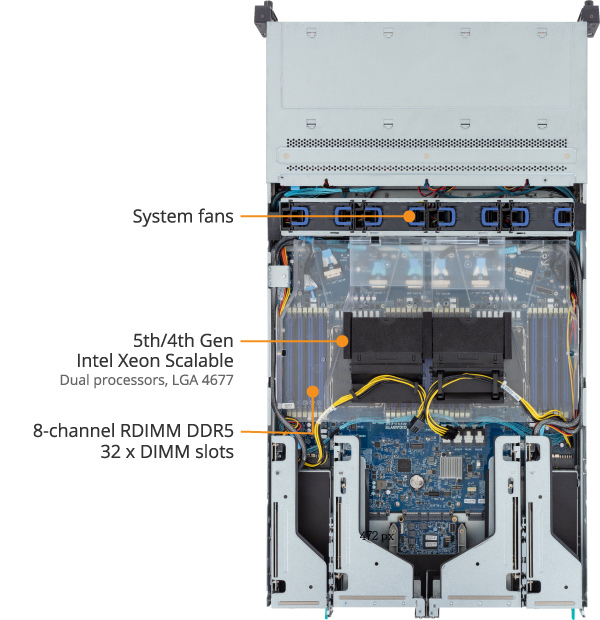 System fans

5th/4th Gen
Intel Xeon Scalable
Dual processors, LGA 4677

8-channel RDIMM DDR5
32 x DIMM slots

472 px